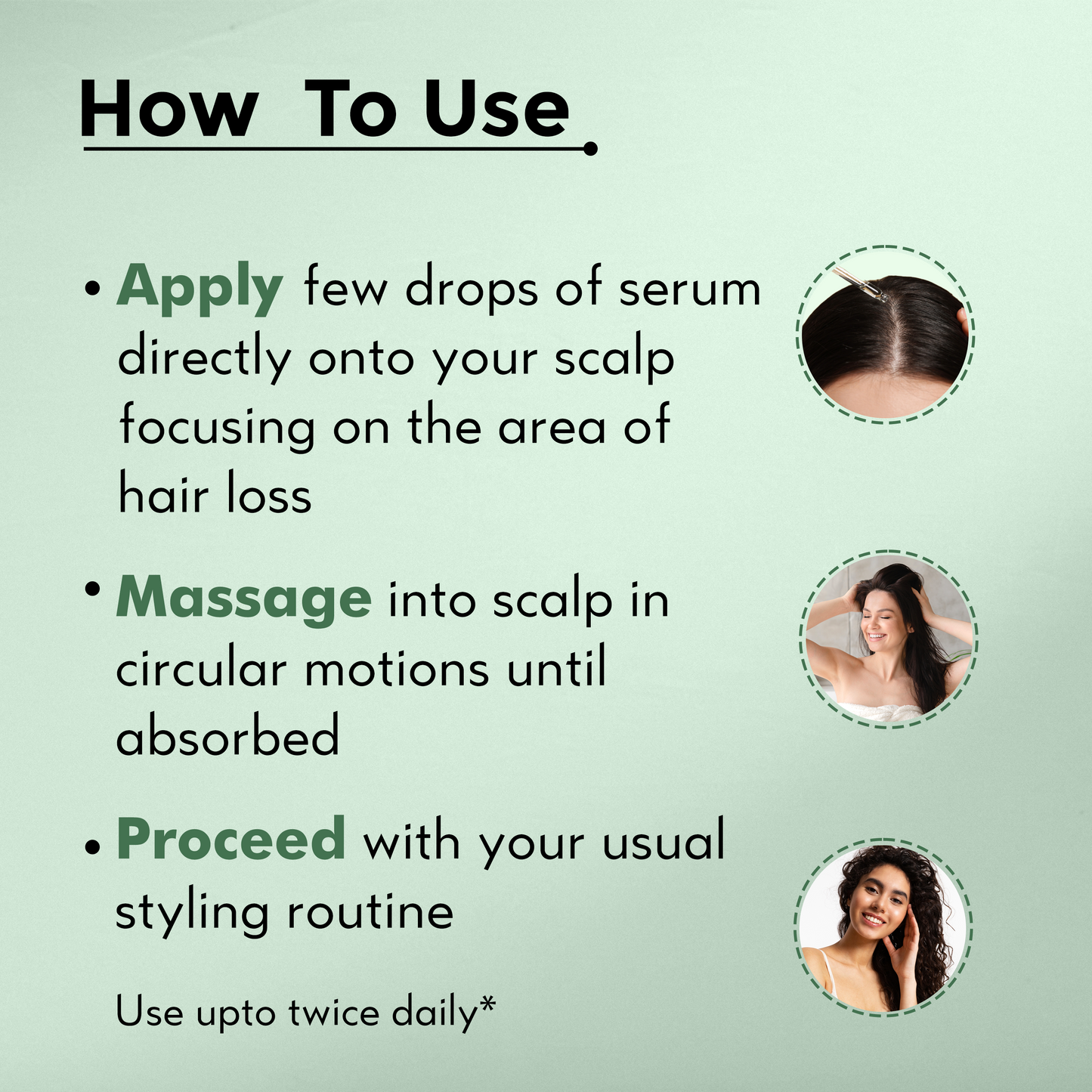 How To Use

• Apply few drops of serum directly onto your scalp focusing on the area of hair loss

• Massage into scalp in circular motions until absorbed

• Proceed with your usual styling routine

Use upto twice daily*